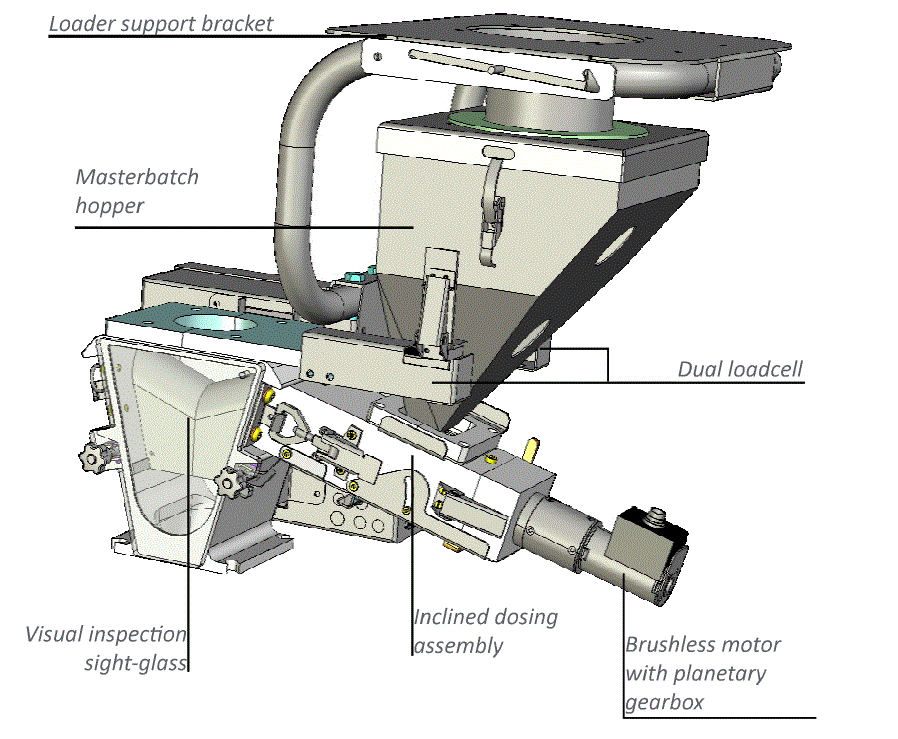 Loader support bracket

Masterbatch hopper

Dual loadcell

Visual inspection sight-glass

Inclined dosing assembly

Brushless motor with planetary gearbox